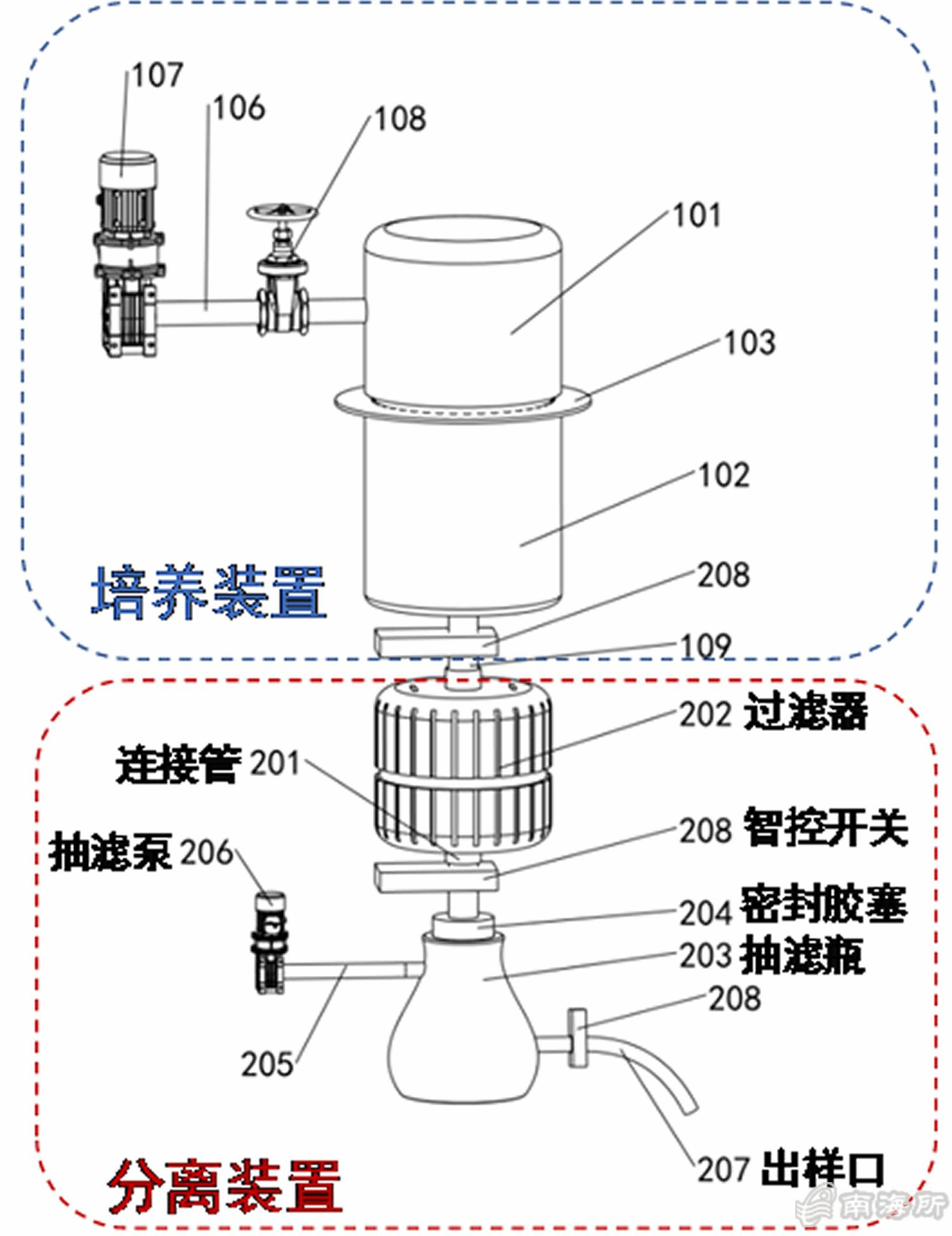 107
106
108
101
103
102
培养装置
208
109
202 过滤器
连接管 201
208 智控开关
抽滤泵 206
204 密封胶塞
203 抽滤瓶
208
205
207 出样口
分离装置
南海所